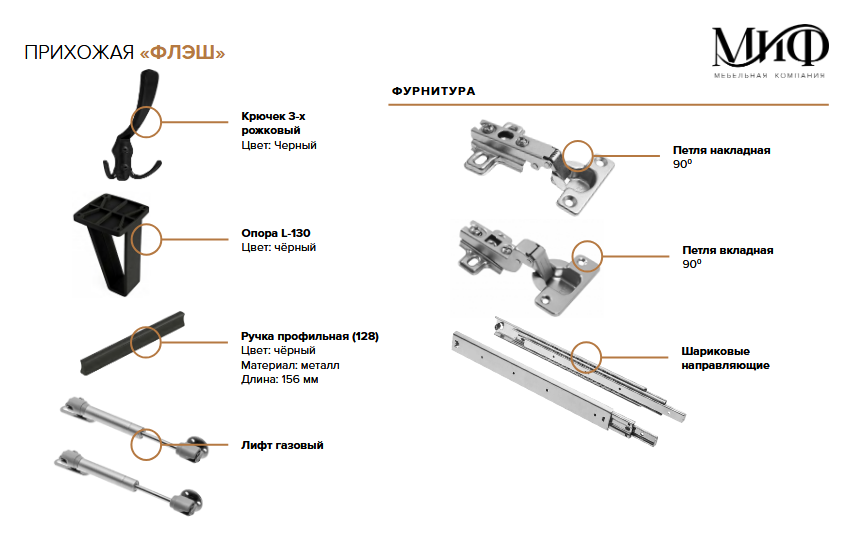 ПРИХОЖАЯ «ФЛЭШ»

МИФ
МЕБЕЛЬНАЯ КОМПАНИЯ

ФУРНИТУРА

Крючек 3-х рожковый
Цвет: Черный

Опора L-130
Цвет: чёрный

Ручка профильная (128)
Цвет: чёрный
Материал: металл
Длина: 156 мм

Лифт газовый

Петля накладная
$90^0$

Петля вкладная
$90^0$

Шариковые направляющие