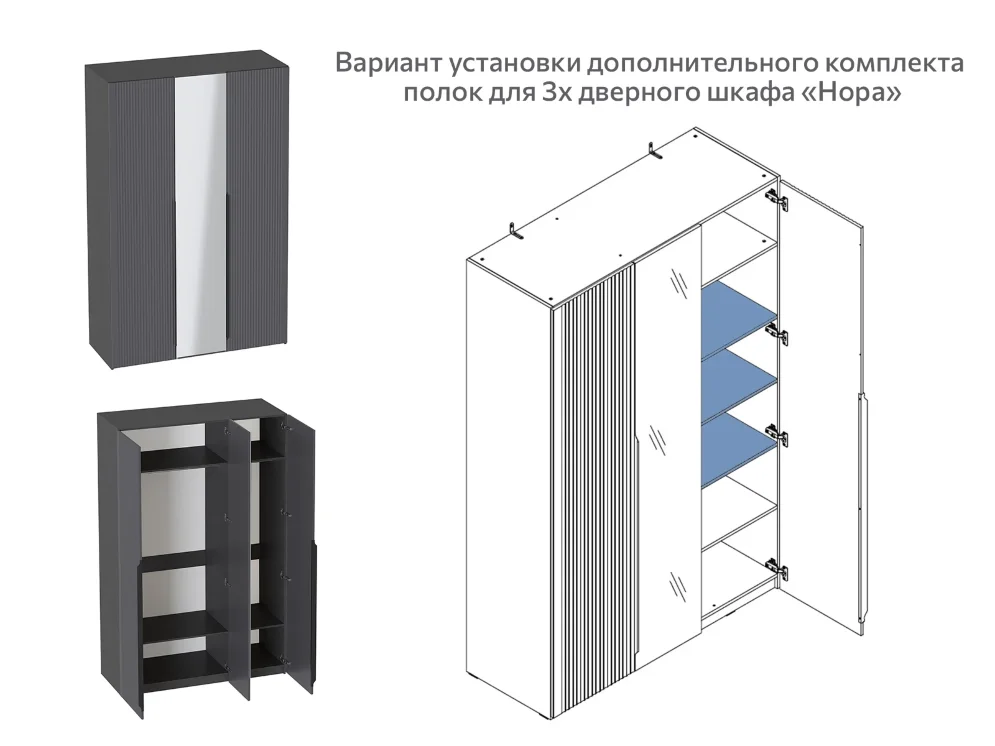 Вариант установки дополнительного комплекта полок для 3х дверного шкафа «Нора»