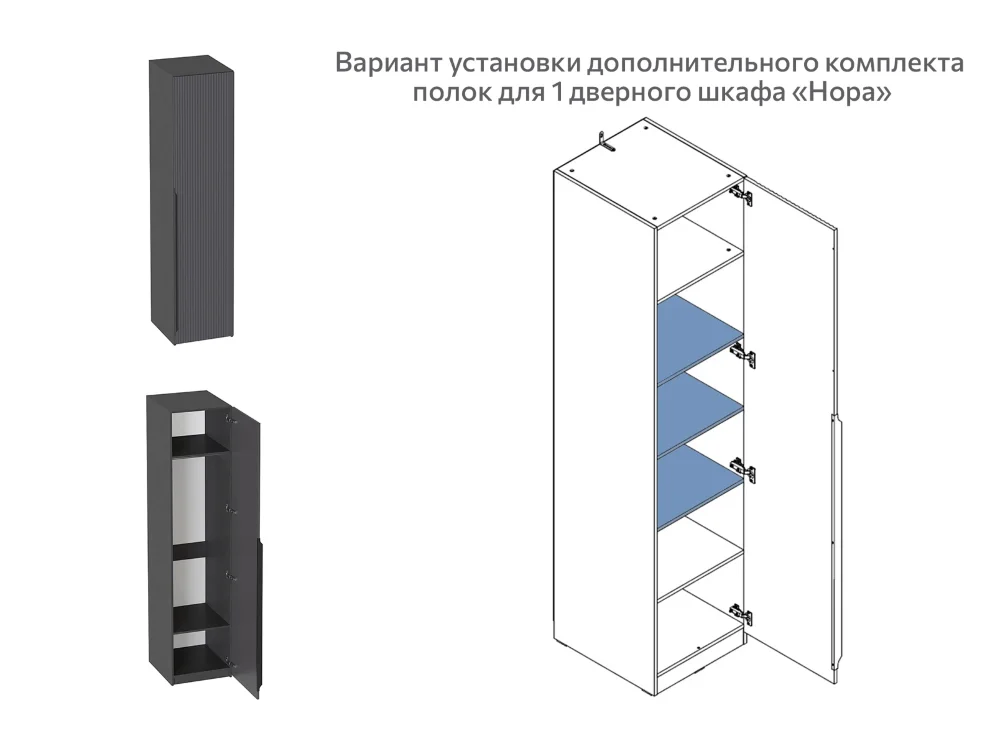 Вариант установки дополнительного комплекта полок для 1 дверного шкафа «Нора»