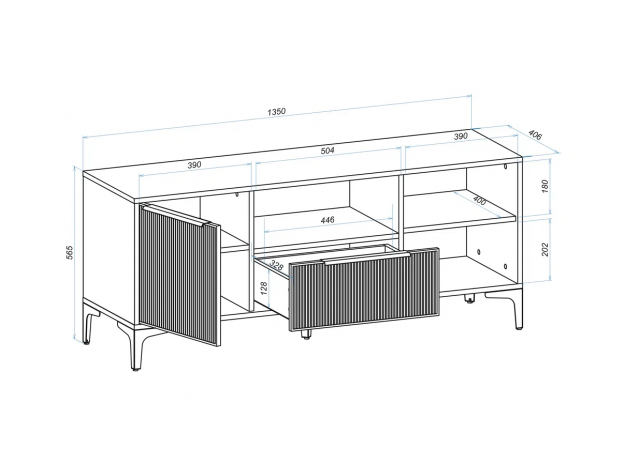 1350
406
390
504
390
180
400
446
202
565
328
128