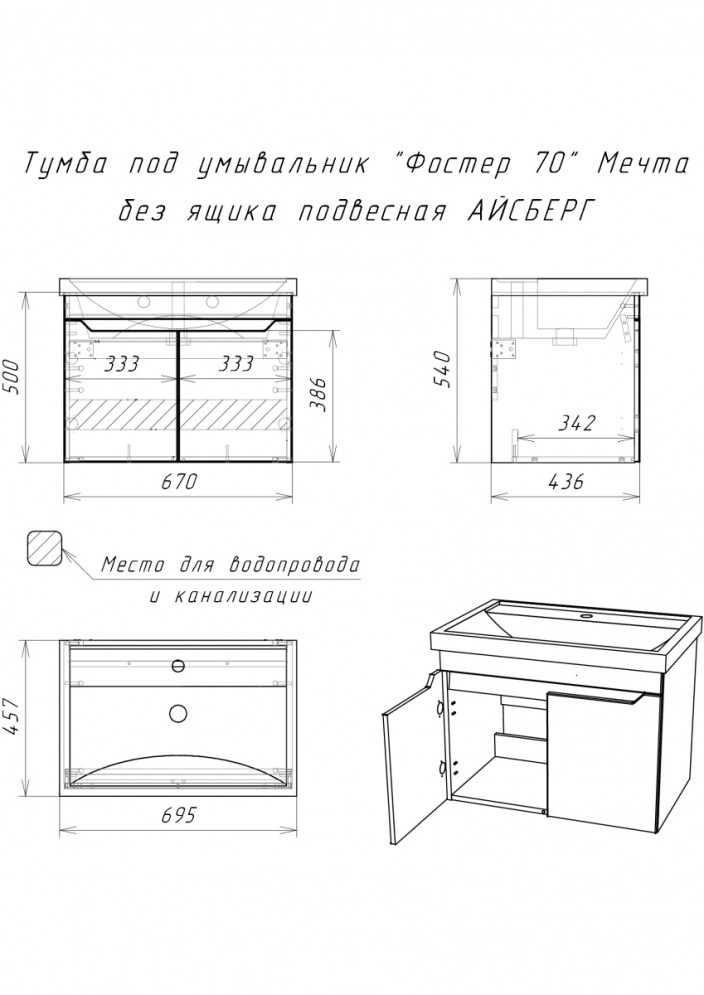 Тумба под умывальник "Фостер 70" Мечта
без ящика подвесная АЙСБЕРГ

500
333
333
386
670

540
342
436

Место для водопровода
и канализации

457
695