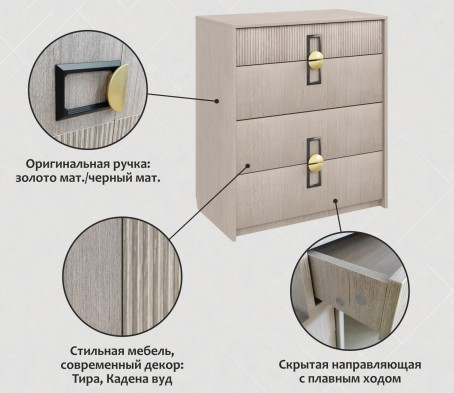 Оригинальная ручка:
золото мат./черный мат.

Стильная мебель,
современный декор:
Тира, Кадена вуд

Скрытая направляющая
с плавным ходом