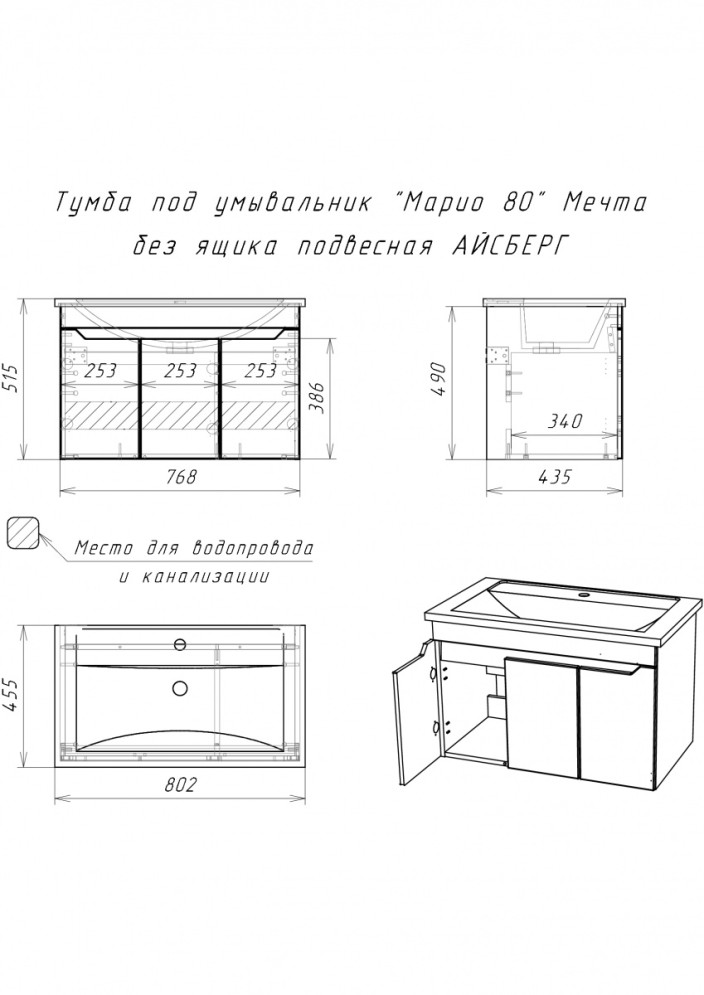 Тумба под умывальник "Марио 80" Мечта
без ящика подвесная АЙСБЕРГ

515
253
253
253
386
768

490
340
435

Место для водопровода
и канализации

455
802