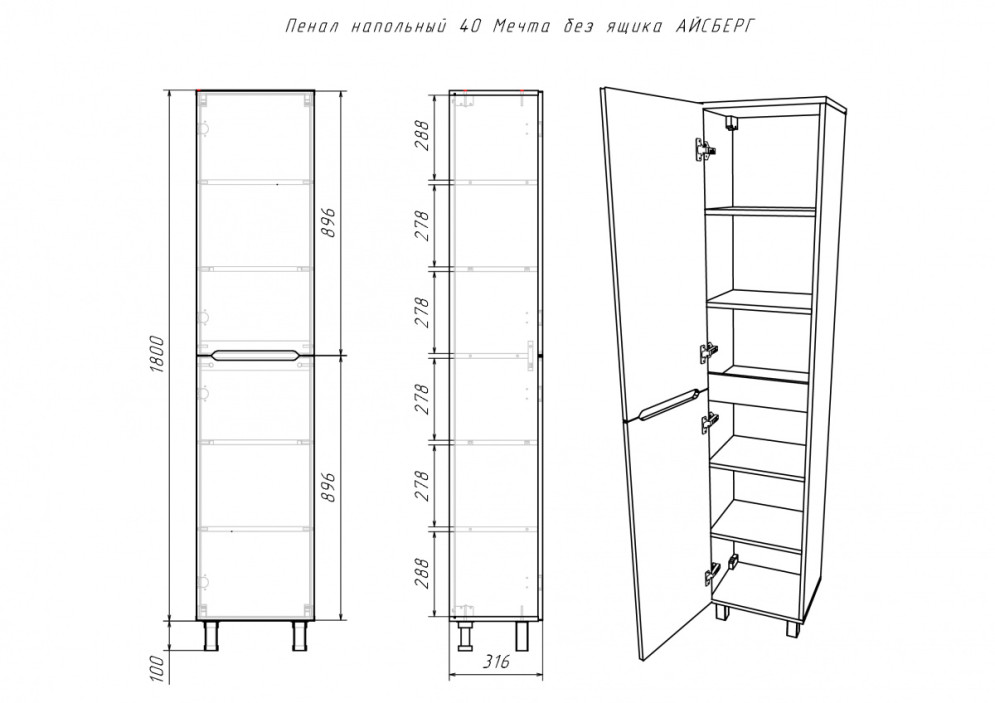 Пенал напольный 40 Мечта без ящика АЙСБЕРГ

1800

896

896

100

288

278

278

278

278

288

316